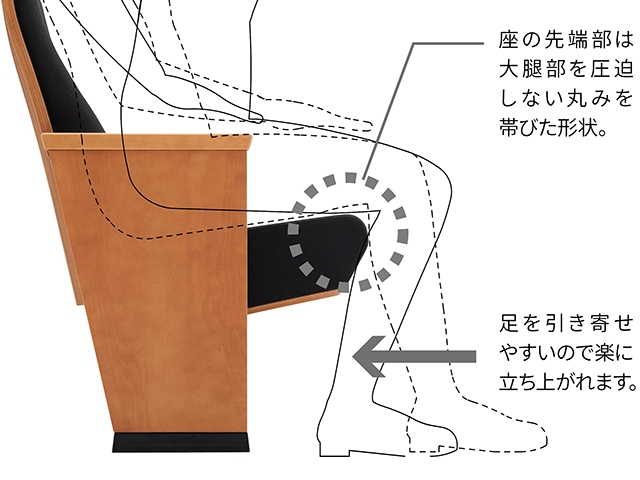 座の先端部は大腿部を圧迫しない丸みを帯びた形状。

足を引き寄せやすいので楽に立ち上がれます。