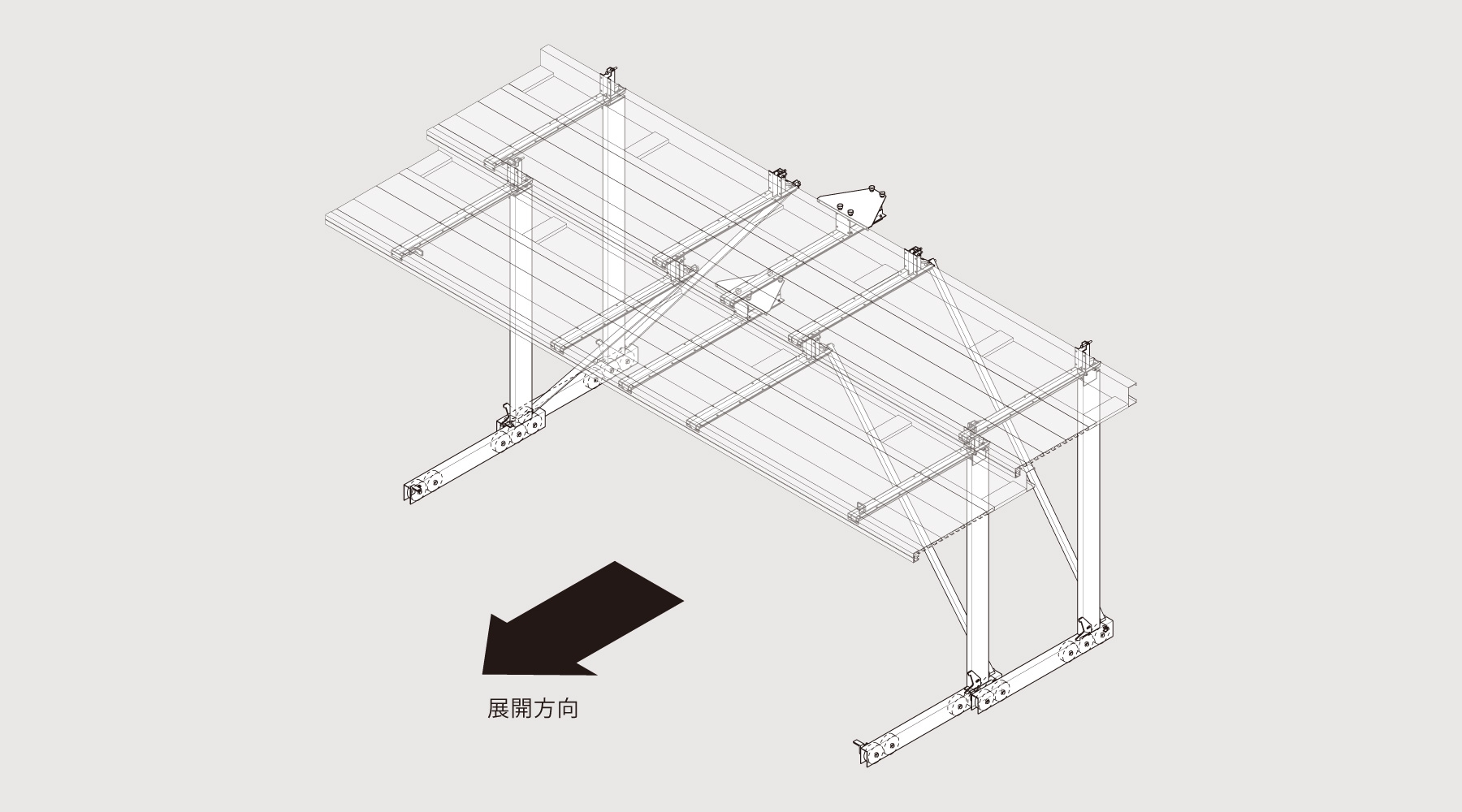 展開方向